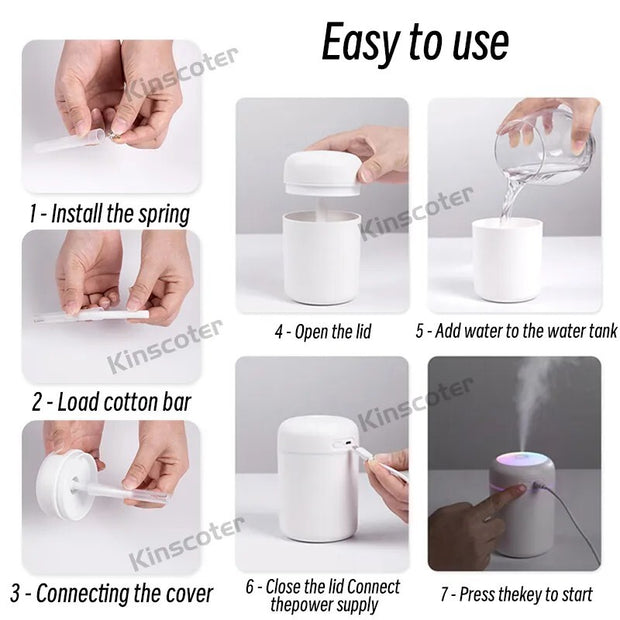 Easy to use

Kinscoter

1 - Install the spring

Kinscoter

2 - Load cotton bar

Kinscoter

3 - Connecting the cover

Kinscoter

4 - Open the lid

5 - Add water to the water tank

Kinscoter

6 - Close the lid Connect thepower supply

7 - Press thekey to start